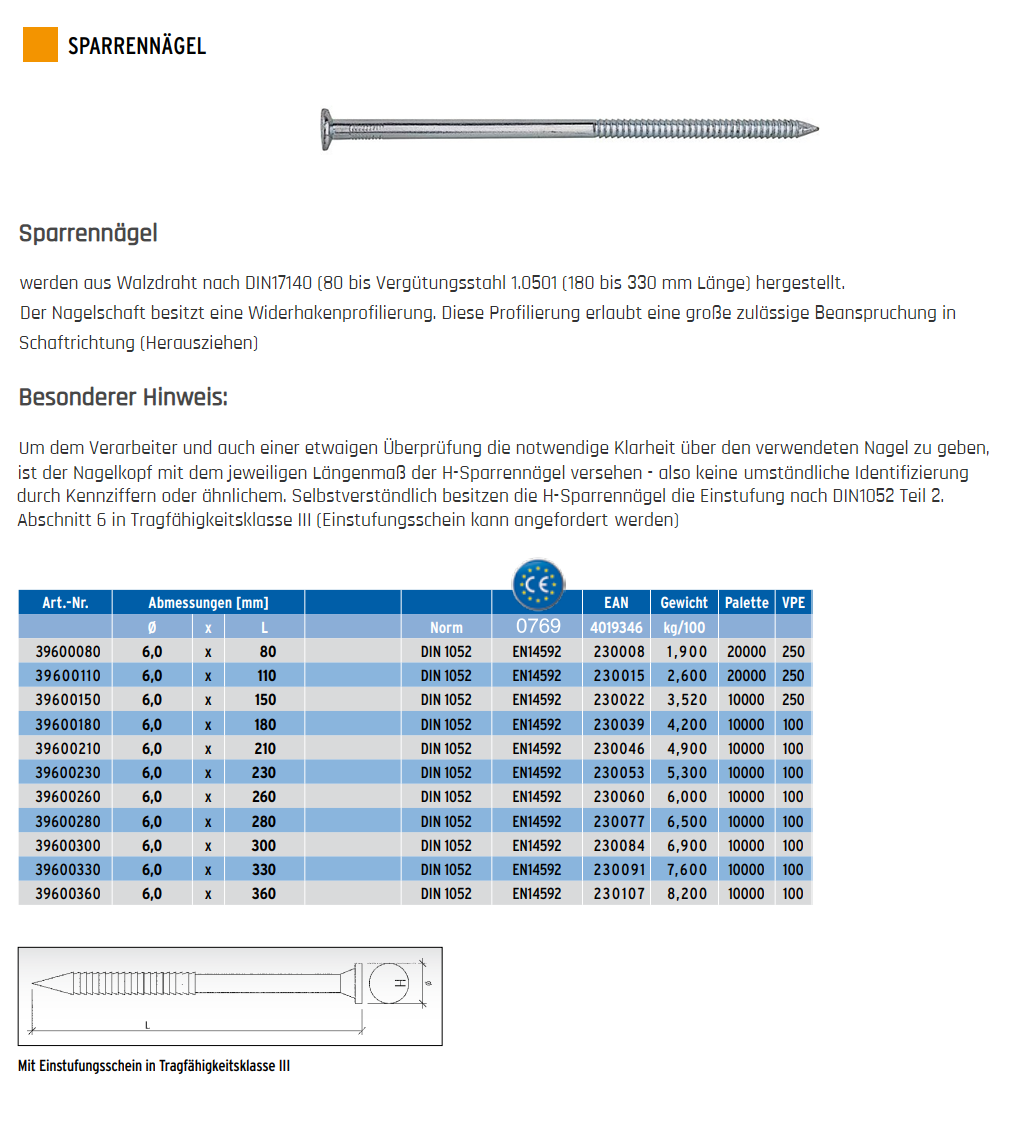 SPARRENNÄGEL

Sparrennägel

werden aus Walzdraht nach DIN17140 (80 bis Vergütungsstahl 1.0501 (180 bis 330 mm Länge) hergestellt.
Der Nagelschaft besitzt eine Widerhakenprofilierung. Diese Profilierung erlaubt eine große zulässige Beanspruchung in Schaftrichtung (Herausziehen)

Besonderer Hinweis:

Um dem Verarbeiter und auch einer etwaigen Überprüfung die notwendige Klarheit über den verwendeten Nagel zu geben, ist der Nagelkopf mit dem jeweiligen Längenmaß der H-Sparrennägel versehen - also keine umständliche Identifizierung durch Kennziffern oder ähnlichem. Selbstverständlich besitzen die H-Sparrennägel die Einstufung nach DIN1052 Teil 2. Abschnitt 6 in Tragfähigkeitsklasse III (Einstufungsschein kann angefordert werden)

| Art.-Nr. | Abmessungen [mm] | | | | | CE | EAN | Gewicht | Palette | VPE |
|---|---|---|---|---|---|---|---|---|---|---|
| | Ø | x | L | | Norm | 0769 | 4019346 | kg/100 | | |
| 39600080 | 6,0 | x | 80 | | DIN 1052 | EN14592 | 230008 | 1,900 | 20000 | 250 |
| 39600110 | 6,0 | x | 110 | | DIN 1052 | EN14592 | 230015 | 2,600 | 20000 | 250 |
| 39600150 | 6,0 | x | 150 | | DIN 1052 | EN14592 | 230022 | 3,520 | 10000 | 250 |
| 39600180 | 6,0 | x | 180 | | DIN 1052 | EN14592 | 230039 | 4,200 | 10000 | 100 |
| 39600210 | 6,0 | x | 210 | | DIN 1052 | EN14592 | 230046 | 4,900 | 10000 | 100 |
| 39600230 | 6,0 | x | 230 | | DIN 1052 | EN14592 | 230053 | 5,300 | 10000 | 100 |
| 39600260 | 6,0 | x | 260 | | DIN 1052 | EN14592 | 230060 | 6,000 | 10000 | 100 |
| 39600280 | 6,0 | x | 280 | | DIN 1052 | EN14592 | 230077 | 6,500 | 10000 | 100 |
| 39600300 | 6,0 | x | 300 | | DIN 1052 | EN14592 | 230084 | 6,900 | 10000 | 100 |
| 39600330 | 6,0 | x | 330 | | DIN 1052 | EN14592 | 230091 | 7,600 | 10000 | 100 |
| 39600360 | 6,0 | x | 360 | | DIN 1052 | EN14592 | 230107 | 8,200 | 10000 | 100 |

H
ø
L

Mit Einstufungsschein in Tragfähigkeitsklasse III