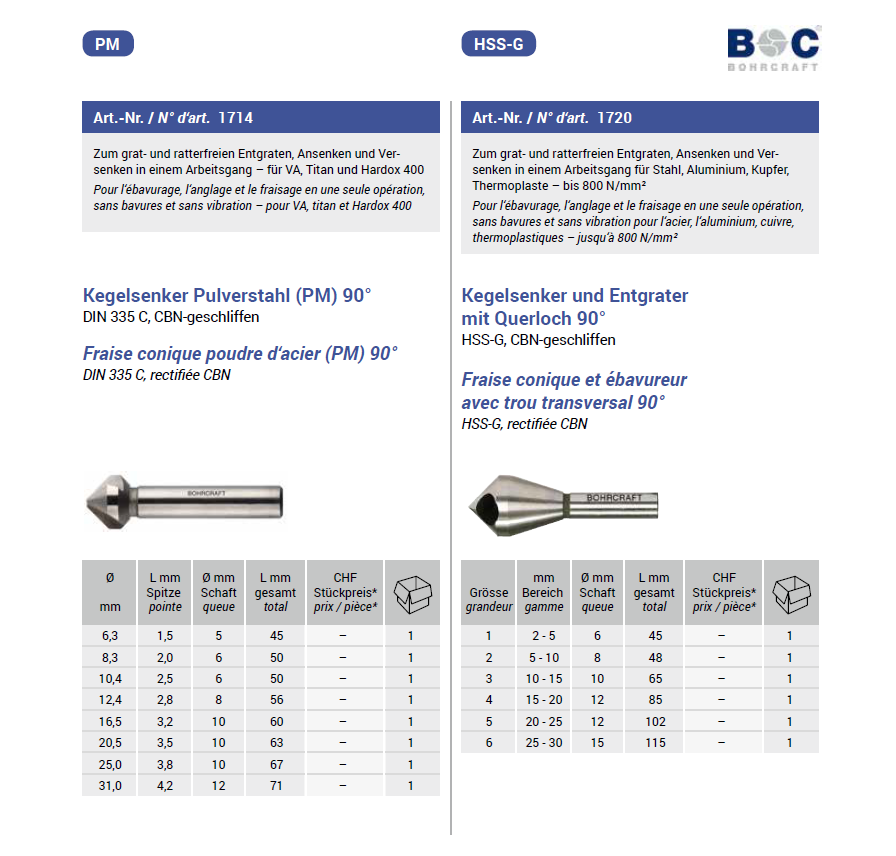 PM

Art.-Nr. / N° d'art. 1714

Zum grat- und ratterfreien Entgraten, Ansenken und Versenken in einem Arbeitsgang – für VA, Titan und Hardox 400
Pour l'ébavurage, l'anglage et le fraisage en une seule opération, sans bavures et sans vibration – pour VA, titan et Hardox 400

Kegelsenker Pulverstahl (PM) 90°
DIN 335 C, CBN-geschliffen

Fraise conique poudre d'acier (PM) 90°
DIN 335 C, rectifiée CBN

BOHRCRAFT

| Ø mm | L mm Spitze pointe | Ø mm Schaft queue | L mm gesamt total | CHF Stückpreis* prix / pièce* | |
|---|---|---|---|---|---|
| 6,3 | 1,5 | 5 | 45 | – | 1 |
| 8,3 | 2,0 | 6 | 50 | – | 1 |
| 10,4 | 2,5 | 6 | 50 | – | 1 |
| 12,4 | 2,8 | 8 | 56 | – | 1 |
| 16,5 | 3,2 | 10 | 60 | – | 1 |
| 20,5 | 3,5 | 10 | 63 | – | 1 |
| 25,0 | 3,8 | 10 | 67 | – | 1 |
| 31,0 | 4,2 | 12 | 71 | – | 1 |

HSS-G

BOC BOHRCRAFT

Art.-Nr. / N° d'art. 1720

Zum grat- und ratterfreien Entgraten, Ansenken und Versenken in einem Arbeitsgang für Stahl, Aluminium, Kupfer, Thermoplaste – bis 800 N/mm²
Pour l'ébavurage, l'anglage et le fraisage en une seule opération, sans bavures et sans vibration pour l'acier, l'aluminium, cuivre, thermoplastiques – jusqu'à 800 N/mm²

Kegelsenker und Entgrater mit Querloch 90°
HSS-G, CBN-geschliffen

Fraise conique et ébavureur avec trou transversal 90°
HSS-G, rectifiée CBN

BOHRCRAFT

| Grösse grandeur | mm Bereich gamme | Ø mm Schaft queue | L mm gesamt total | CHF Stückpreis* prix / pièce* | |
|---|---|---|---|---|---|
| 1 | 2 - 5 | 6 | 45 | – | 1 |
| 2 | 5 - 10 | 8 | 48 | – | 1 |
| 3 | 10 - 15 | 10 | 65 | – | 1 |
| 4 | 15 - 20 | 12 | 85 | – | 1 |
| 5 | 20 - 25 | 12 | 102 | – | 1 |
| 6 | 25 - 30 | 15 | 115 | – | 1 |