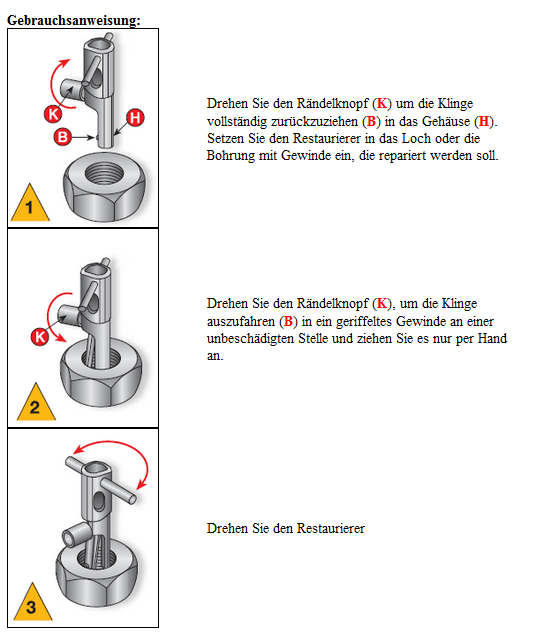 Gebrauchsanweisung:

K
H
B
1

Drehen Sie den Rändelknopf (K) um die Klinge vollständig zurückzuziehen (B) in das Gehäuse (H). Setzen Sie den Restaurierer in das Loch oder die Bohrung mit Gewinde ein, die repariert werden soll.

K
2

Drehen Sie den Rändelknopf (K), um die Klinge auszufahren (B) in ein geriffeltes Gewinde an einer unbeschädigten Stelle und ziehen Sie es nur per Hand an.

3

Drehen Sie den Restaurierer