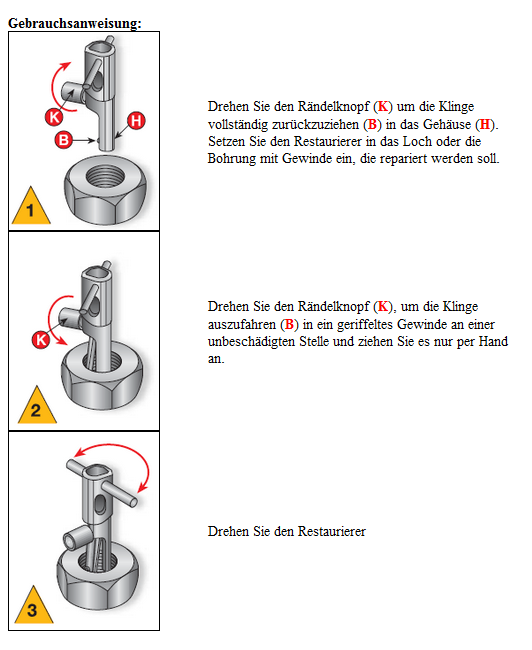 Gebrauchsanweisung:

K
H
B
1

Drehen Sie den Rändelknopf (K) um die Klinge vollständig zurückzuziehen (B) in das Gehäuse (H). Setzen Sie den Restaurierer in das Loch oder die Bohrung mit Gewinde ein, die repariert werden soll.

K
2

Drehen Sie den Rändelknopf (K), um die Klinge auszufahren (B) in ein geriffeltes Gewinde an einer unbeschädigten Stelle und ziehen Sie es nur per Hand an.

3

Drehen Sie den Restaurierer