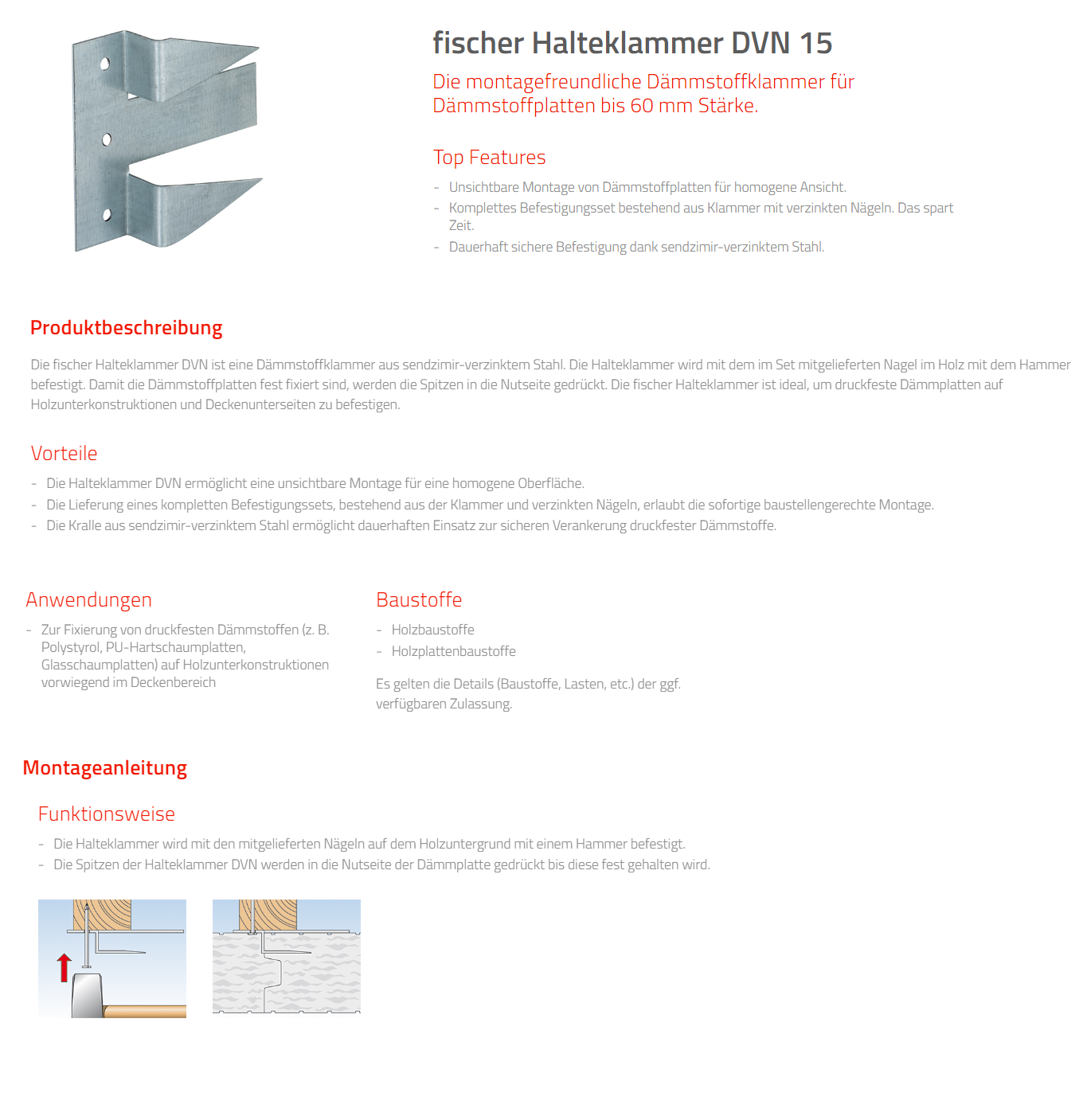 fischer Halteklammer DVN 15

Die montagefreundliche Dämmstoffklammer für Dämmstoffplatten bis 60 mm Stärke.

Top Features

- Unsichtbare Montage von Dämmstoffplatten für homogene Ansicht.
- Komplettes Befestigungsset bestehend aus Klammer mit verzinkten Nägeln. Das spart Zeit.
- Dauerhaft sichere Befestigung dank sendzimir-verzinktem Stahl.

Produktbeschreibung

Die fischer Halteklammer DVN ist eine Dämmstoffklammer aus sendzimir-verzinktem Stahl. Die Halteklammer wird mit dem im Set mitgelieferten Nagel im Holz mit dem Hammer befestigt. Damit die Dämmstoffplatten fest fixiert sind, werden die Spitzen in die Nutseite gedrückt. Die fischer Halteklammer ist ideal, um druckfeste Dämmplatten auf Holzunterkonstruktionen und Deckenunterseiten zu befestigen.

Vorteile

- Die Halteklammer DVN ermöglicht eine unsichtbare Montage für eine homogene Oberfläche.
- Die Lieferung eines kompletten Befestigungssets, bestehend aus der Klammer und verzinkten Nägeln, erlaubt die sofortige baustellengerechte Montage.
- Die Kralle aus sendzimir-verzinktem Stahl ermöglicht dauerhaften Einsatz zur sicheren Verankerung druckfester Dämmstoffe.

Anwendungen

- Zur Fixierung von druckfesten Dämmstoffen (z. B. Polystyrol, PU-Hartschaumplatten, Glasschaumplatten) auf Holzunterkonstruktionen vorwiegend im Deckenbereich

Baustoffe

- Holzbaustoffe
- Holzplattenbaustoffe

Es gelten die Details (Baustoffe, Lasten, etc.) der ggf. verfügbaren Zulassung.

Montageanleitung

Funktionsweise

- Die Halteklammer wird mit den mitgelieferten Nägeln auf dem Holzuntergrund mit einem Hammer befestigt.
- Die Spitzen der Halteklammer DVN werden in die Nutseite der Dämmplatte gedrückt bis diese fest gehalten wird.