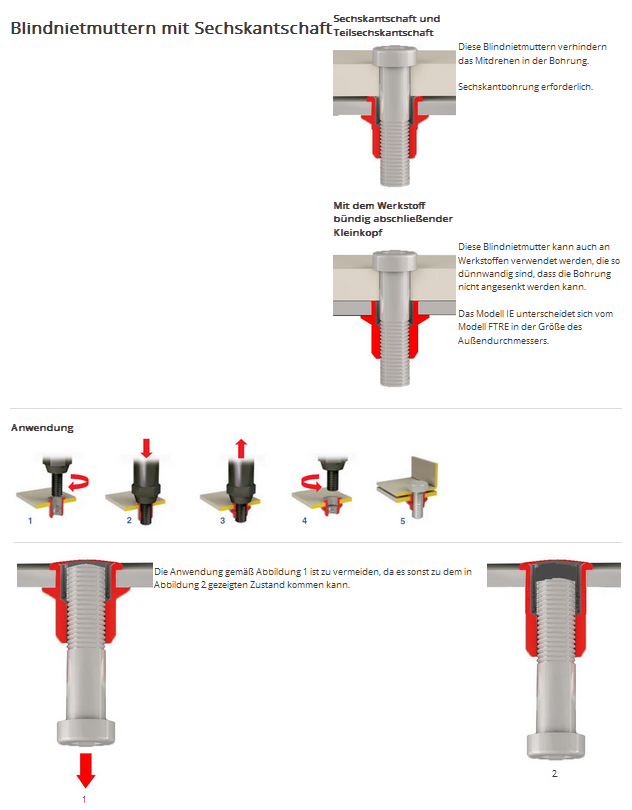 Blindnietmuttern mit Sechskantschaft

Sechskantschaft und Teilsechskantschaft

Diese Blindnietmuttern verhindern das Mitdrehen in der Bohrung.

Sechskantbohrung erforderlich.

Mit dem Werkstoff bündig abschließender Kleinkopf

Diese Blindnietmutter kann auch an Werkstoffen verwendet werden, die so dünnwandig sind, dass die Bohrung nicht angesenkt werden kann.

Das Modell IE unterscheidet sich vom Modell FTRE in der Größe des Außendurchmessers.

Anwendung

1 2 3 4 5

Die Anwendung gemäß Abbildung 1 ist zu vermeiden, da es sonst zu dem in Abbildung 2 gezeigten Zustand kommen kann.

1

2