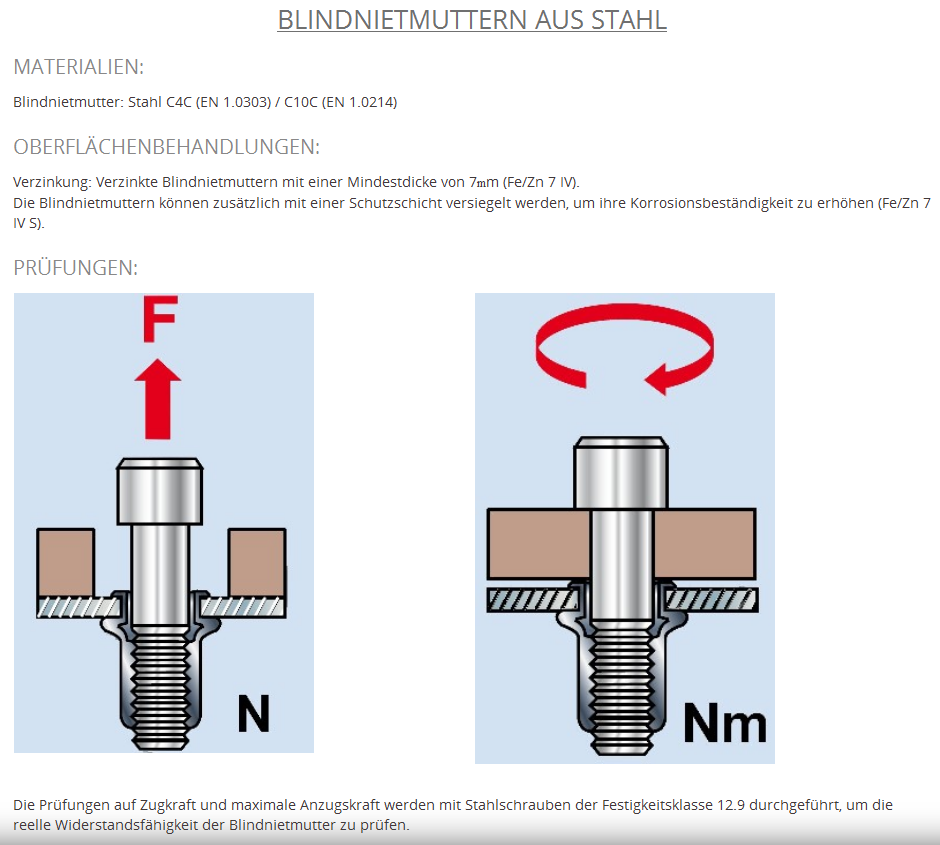 BLINDNIETMUTTERN AUS STAHL

MATERIALIEN:

Blindnietmutter: Stahl C4C (EN 1.0303) / C10C (EN 1.0214)

OBERFLÄCHENBEHANDLUNGEN:

Verzinkung: Verzinkte Blindnietmuttern mit einer Mindestdicke von 7㎜ (Fe/Zn 7 IV).
Die Blindnietmuttern können zusätzlich mit einer Schutzschicht versiegelt werden, um ihre Korrosionsbeständigkeit zu erhöhen (Fe/Zn 7 IV S).

PRÜFUNGEN:

F

N

Nm

Die Prüfungen auf Zugkraft und maximale Anzugskraft werden mit Stahlschrauben der Festigkeitsklasse 12.9 durchgeführt, um die reelle Widerstandsfähigkeit der Blindnietmutter zu prüfen.