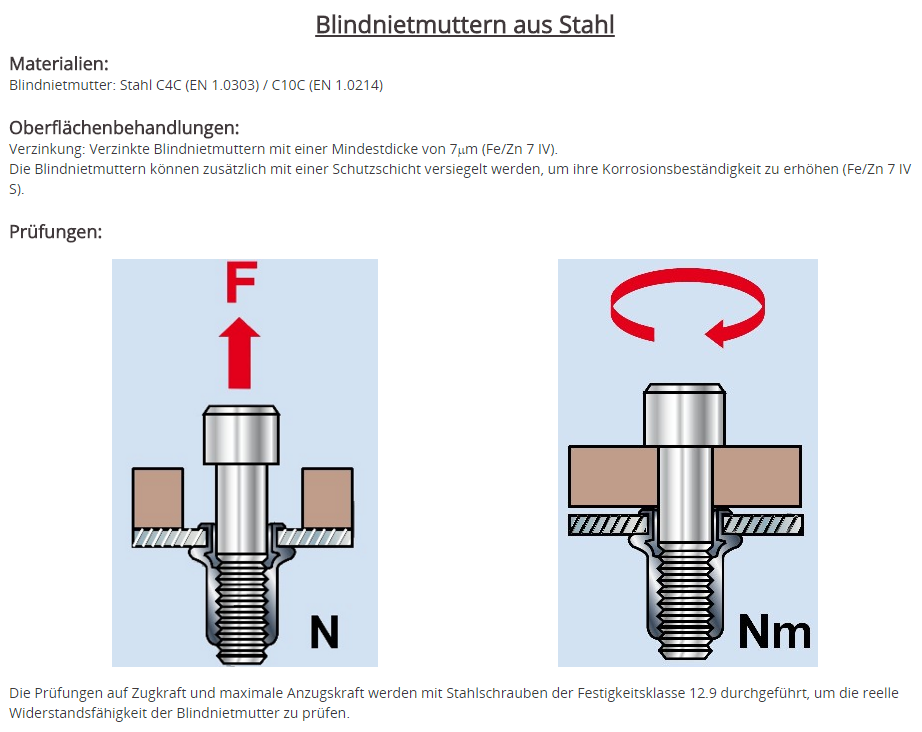 Blindnietmuttern aus Stahl

Materialien:
Blindnietmutter: Stahl C4C (EN 1.0303) / C10C (EN 1.0214)

Oberflächenbehandlungen:
Verzinkung: Verzinkte Blindnietmuttern mit einer Mindestdicke von 7μm (Fe/Zn 7 IV).
Die Blindnietmuttern können zusätzlich mit einer Schutzschicht versiegelt werden, um ihre Korrosionsbeständigkeit zu erhöhen (Fe/Zn 7 IV S).

Prüfungen:

F

N

Nm

Die Prüfungen auf Zugkraft und maximale Anzugskraft werden mit Stahlschrauben der Festigkeitsklasse 12.9 durchgeführt, um die reelle Widerstandsfähigkeit der Blindnietmutter zu prüfen.