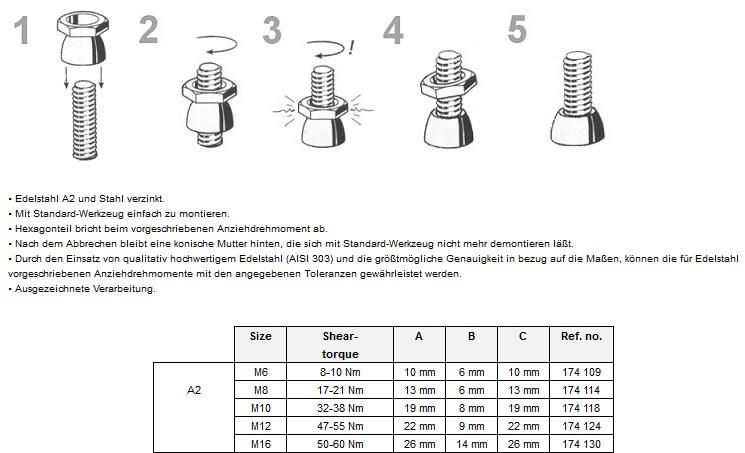 1 2 3 ! 4 5

• Edelstahl A2 und Stahl verzinkt.
• Mit Standard-Werkzeug einfach zu montieren.
• Hexagonteil bricht beim vorgeschriebenen Anziehdrehmoment ab.
• Nach dem Abbrechen bleibt eine konische Mutter hinten, die sich mit Standard-Werkzeug nicht mehr demontieren läßt.
• Durch den Einsatz von qualitativ hochwertigem Edelstahl (AISI 303) und die größtmögliche Genauigkeit in bezug auf die Maßen, können die für Edelstahl vorgeschriebenen Anziehdrehmomente mit den angegebenen Toleranzen gewährleistet werden.
• Ausgezeichnete Verarbeitung.

| | Size | Shear-torque | A | B | C | Ref. no. |
|---|---|---|---|---|---|---|
| A2 | M6 | 8-10 Nm | 10 mm | 6 mm | 10 mm | 174 109 |
| | M8 | 17-21 Nm | 13 mm | 6 mm | 13 mm | 174 114 |
| | M10 | 32-38 Nm | 19 mm | 8 mm | 19 mm | 174 118 |
| | M12 | 47-55 Nm | 22 mm | 9 mm | 22 mm | 174 124 |
| | M16 | 50-60 Nm | 26 mm | 14 mm | 26 mm | 174 130 |